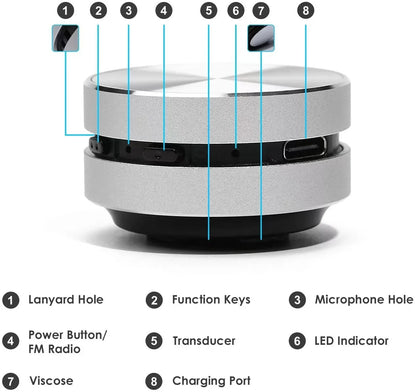 1 2 3 4 5 6 7 8

1 Lanyard Hole

2 Function Keys

3 Microphone Hole

4 Power Button/ FM Radio

5 Transducer

6 LED Indicator

7 Viscose

8 Charging Port