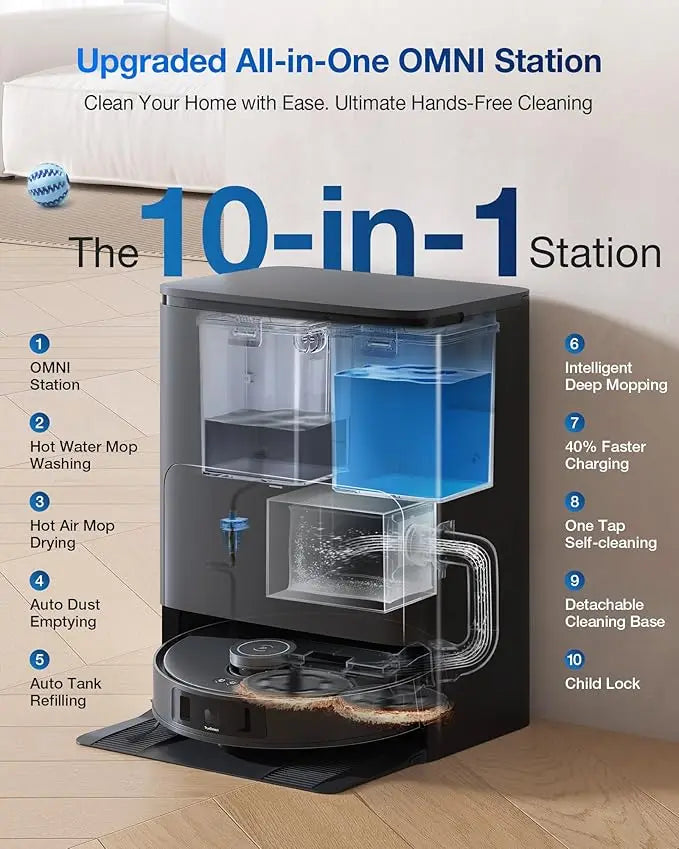 Upgraded All-in-One OMNI Station

Clean Your Home with Ease. Ultimate Hands-Free Cleaning

The 10-in-1 Station

1
OMNI Station

2
Hot Water Mop Washing

3
Hot Air Mop Drying

4
Auto Dust Emptying

5
Auto Tank Refilling

6
Intelligent Deep Mopping

7
40% Faster Charging

8
One Tap Self-cleaning

9
Detachable Cleaning Base

10
Child Lock